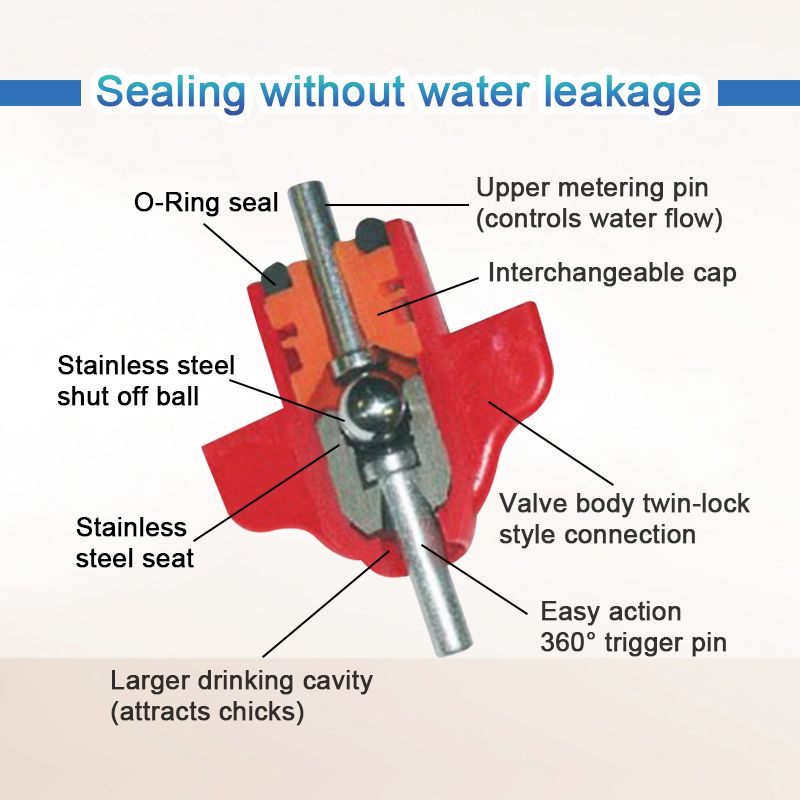 Sealing without water leakage

O-Ring seal

Upper metering pin (controls water flow)

Interchangeable cap

Stainless steel shut off ball

Stainless steel seat

Valve body twin-lock style connection

Easy action 360° trigger pin

Larger drinking cavity (attracts chicks)