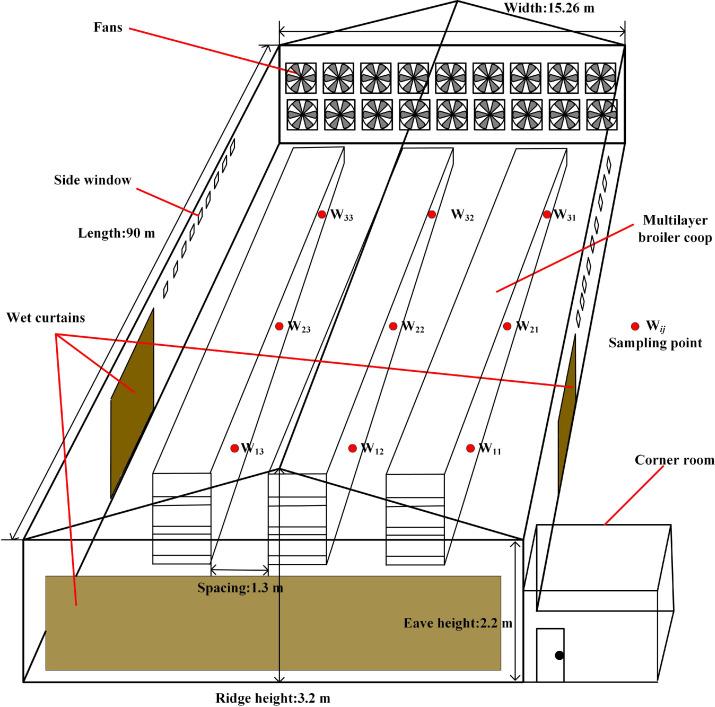 Width:15.26 m

Fans

Side window

Length:90 m

$W_{33}$ $W_{32}$ $W_{31}$

Multilayer broiler coop

Wet curtains

$W_{23}$ $W_{22}$ $W_{21}$

$W_{ij}$ Sampling point

$W_{13}$ $W_{12}$ $W_{11}$

Corner room

Spacing:1.3 m

Eave height:2.2 m

Ridge height:3.2 m