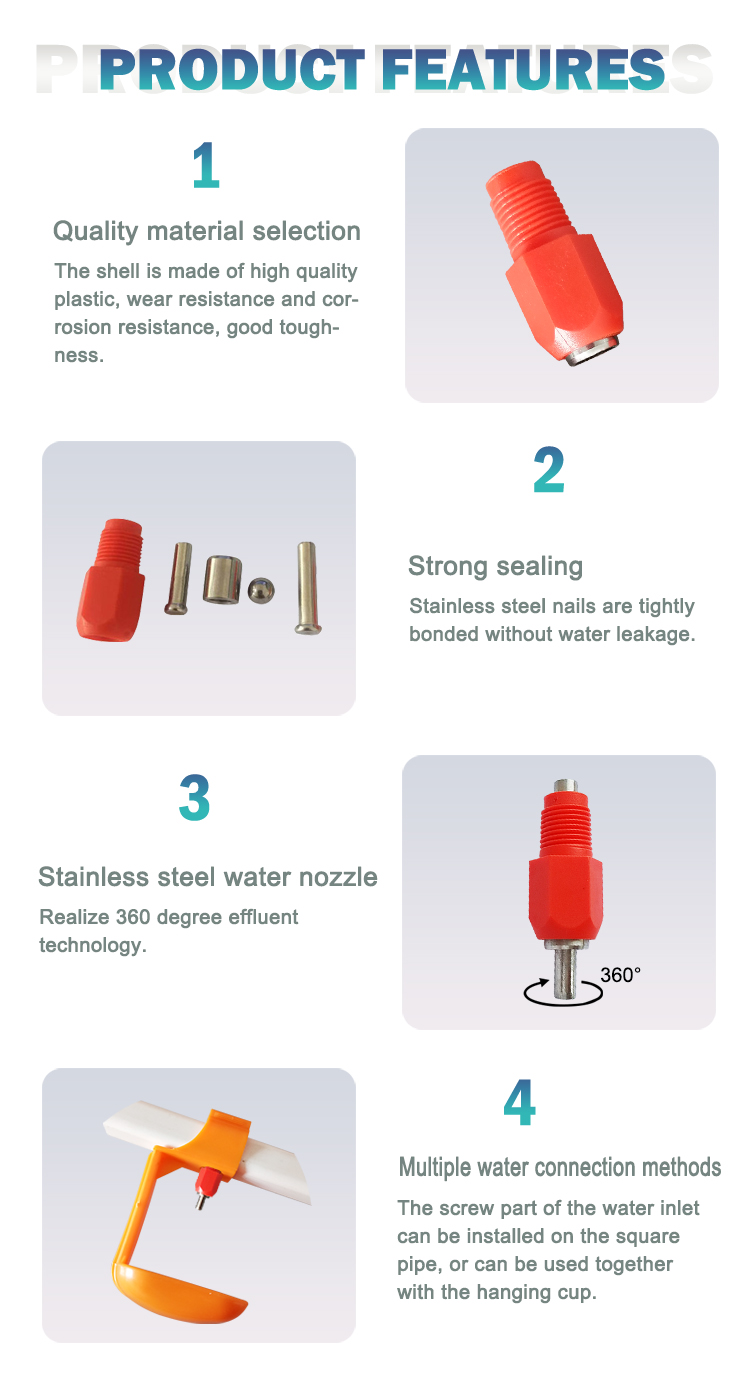 PRODUCT FEATURES

1

Quality material selection

The shell is made of high quality plastic, wear resistance and corrosion resistance, good toughness.

2

Strong sealing

Stainless steel nails are tightly bonded without water leakage.

3

Stainless steel water nozzle

Realize 360 degree effluent technology.

360°

4

Multiple water connection methods

The screw part of the water inlet can be installed on the square pipe, or can be used together with the hanging cup.