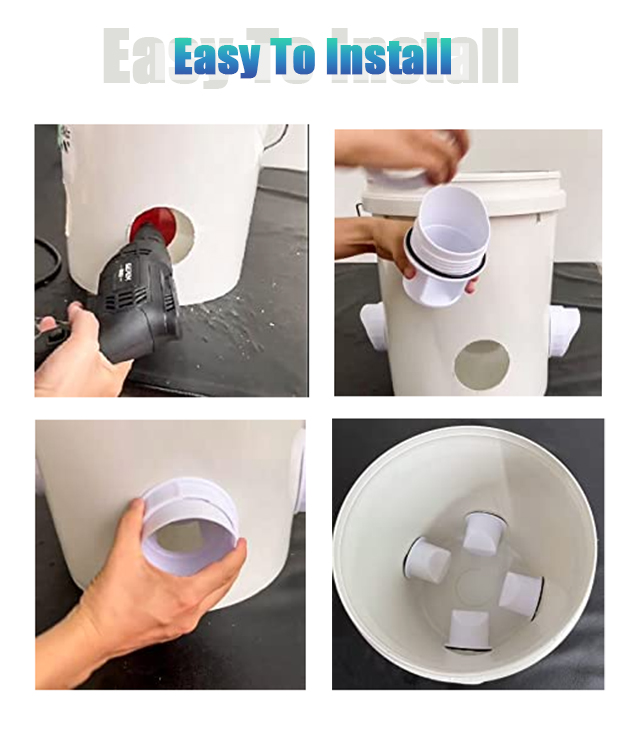 Easy To Install