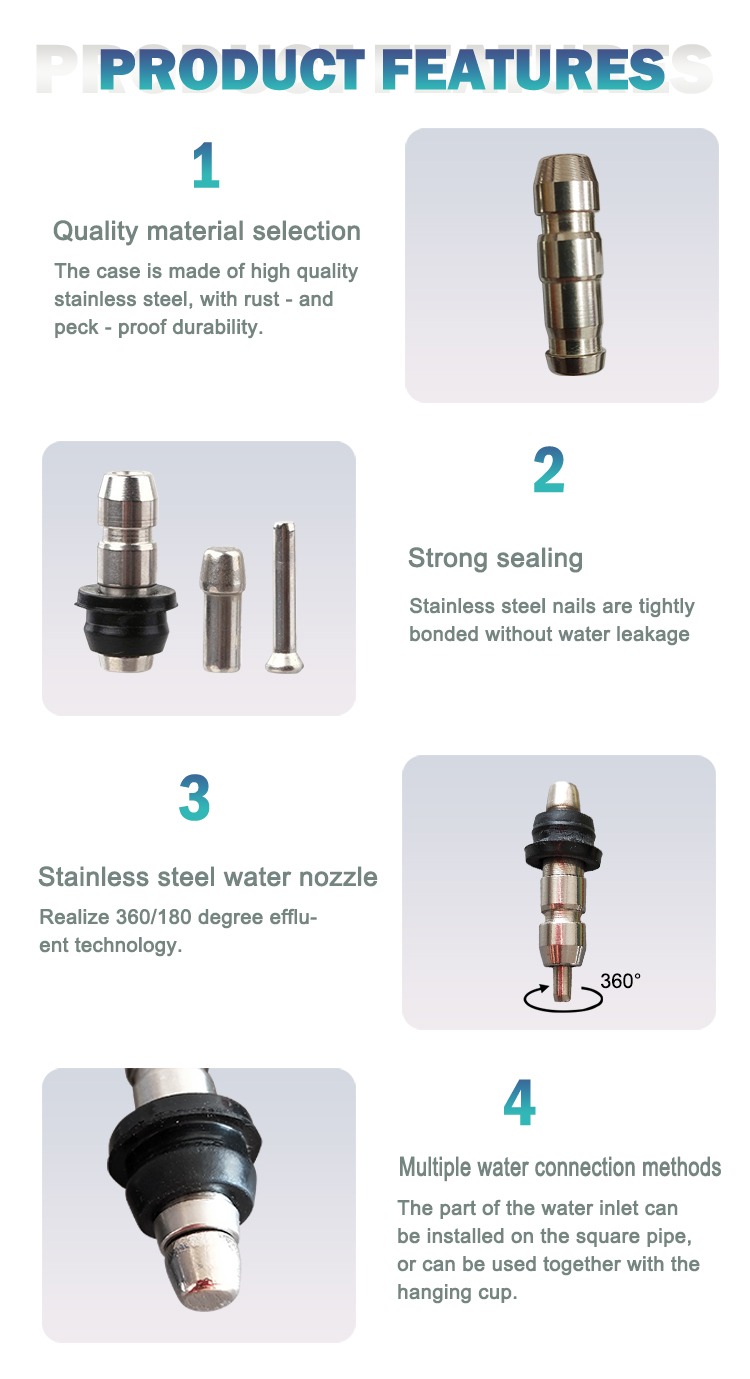 PRODUCT FEATURES

1

Quality material selection

The case is made of high quality stainless steel, with rust - and peck - proof durability.

2

Strong sealing

Stainless steel nails are tightly bonded without water leakage

3

Stainless steel water nozzle

Realize 360/180 degree effluent technology.

360°

4

Multiple water connection methods

The part of the water inlet can be installed on the square pipe, or can be used together with the hanging cup.