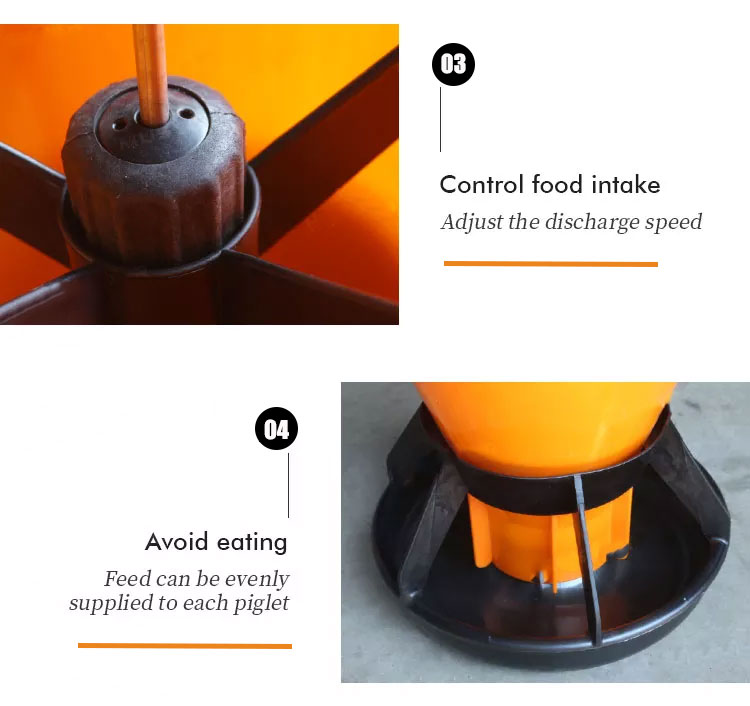 03

Control food intake

Adjust the discharge speed

04

Avoid eating

Feed can be evenly supplied to each piglet