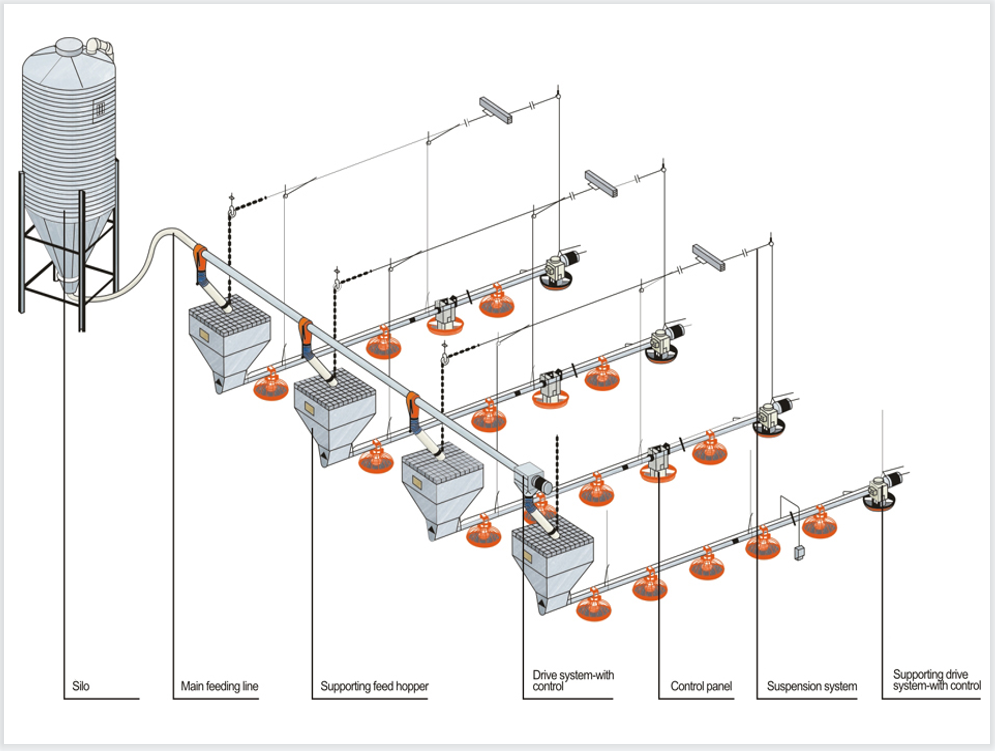 Silo

Main feeding line

Supporting feed hopper

Drive system-with control

Control panel

Suspension system

Supporting drive system-with control