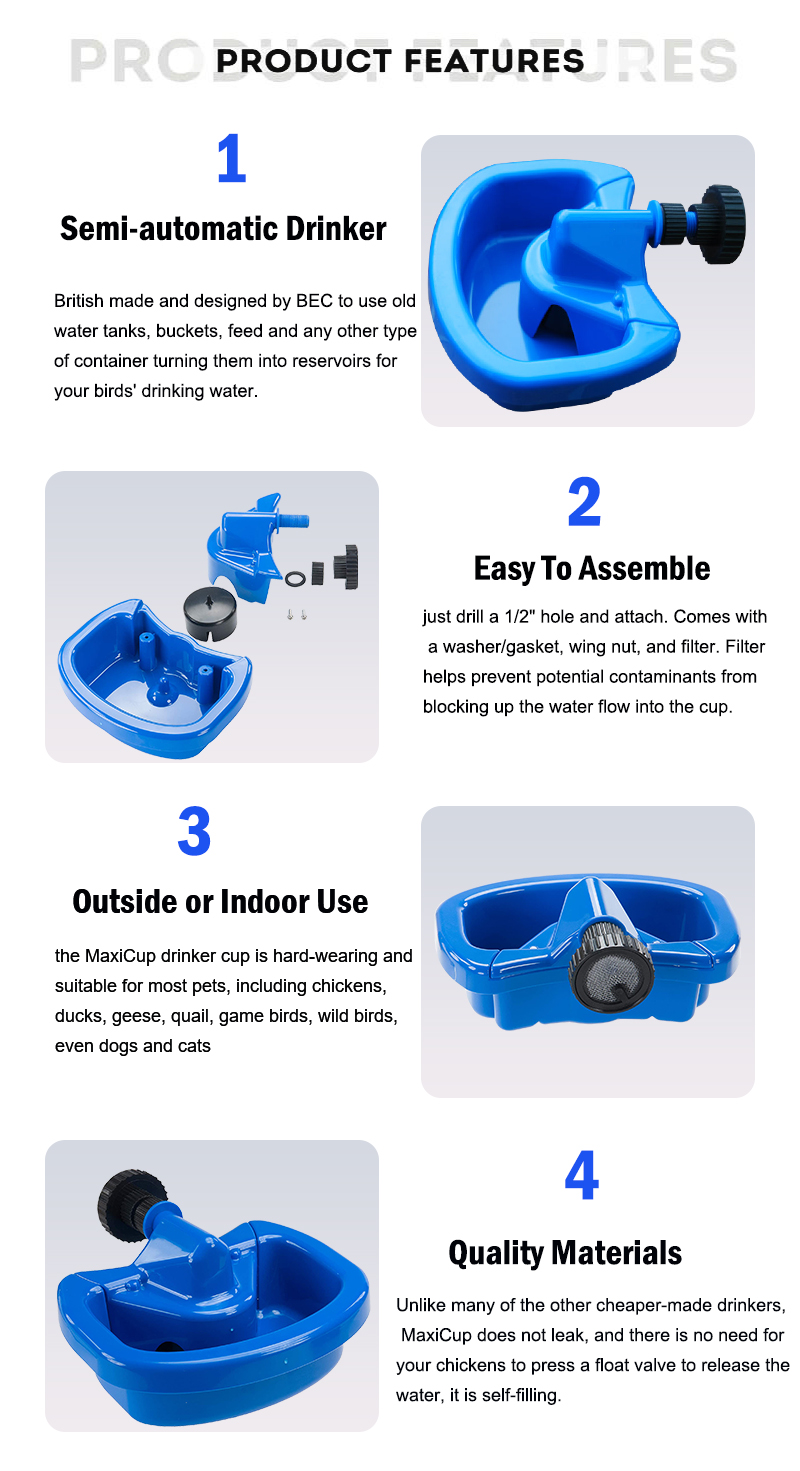 PRODUCT FEATURES

1

Semi-automatic Drinker

British made and designed by BEC to use old water tanks, buckets, feed and any other type of container turning them into reservoirs for your birds' drinking water.

2

Easy To Assemble

just drill a 1/2" hole and attach. Comes with a washer/gasket, wing nut, and filter. Filter helps prevent potential contaminants from blocking up the water flow into the cup.

3

Outside or Indoor Use

the MaxiCup drinker cup is hard-wearing and suitable for most pets, including chickens, ducks, geese, quail, game birds, wild birds, even dogs and cats

4

Quality Materials

Unlike many of the other cheaper-made drinkers, MaxiCup does not leak, and there is no need for your chickens to press a float valve to release the water, it is self-filling.